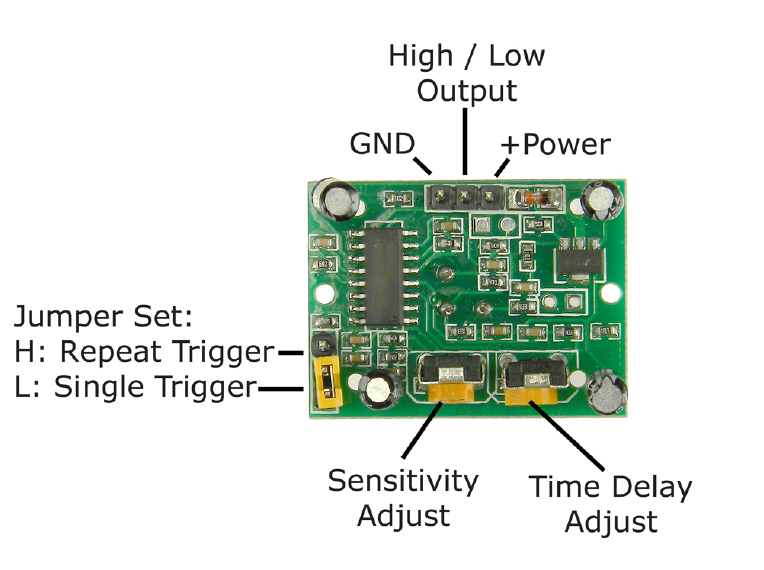 High / Low
Output

GND

+Power

Jumper Set:
H: Repeat Trigger
L: Single Trigger

Sensitivity
Adjust

Time Delay
Adjust