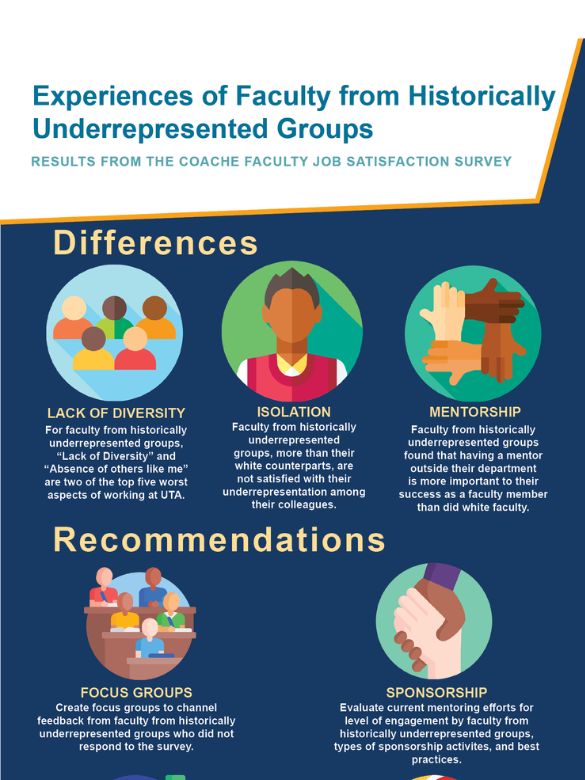 Experiences of Faculty from Historically Underrepresented Groups

RESULTS FROM THE COACHE FACULTY JOB SATISFACTION SURVEY

Differences

LACK OF DIVERSITY
For faculty from historically underrepresented groups, "Lack of Diversity" and "Absence of others like me" are two of the top five worst aspects of working at UTA.

ISOLATION
Faculty from historically underrepresented groups, more than their white counterparts, are not satisfied with their underrepresentation among their colleagues.

MENTORSHIP
Faculty from historically underrepresented groups found that having a mentor outside their department is more important to their success as a faculty member than did white faculty.

Recommendations

FOCUS GROUPS
Create focus groups to channel feedback from faculty from historically underrepresented groups who did not respond to the survey.

SPONSORSHIP
Evaluate current mentoring efforts for level of engagement by faculty from historically underrepresented groups, types of sponsorship activites, and best practices.