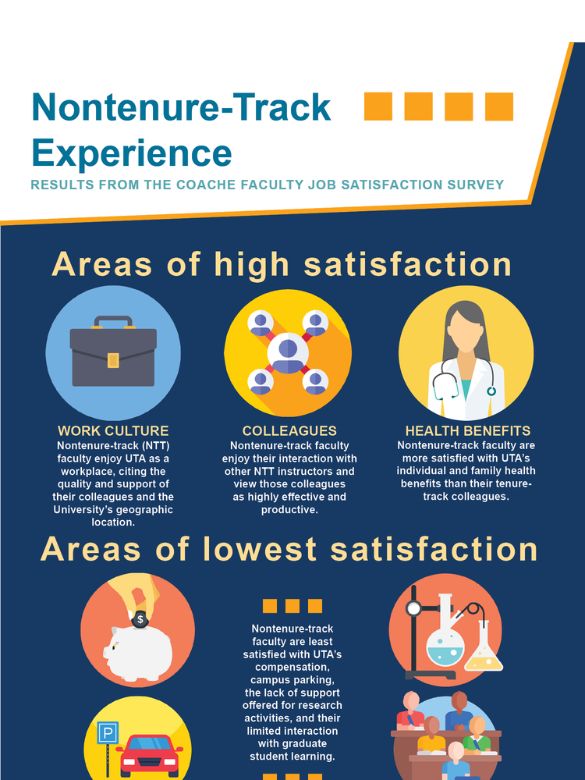 Nontenure-Track Experience

RESULTS FROM THE COACHE FACULTY JOB SATISFACTION SURVEY

Areas of high satisfaction

WORK CULTURE
Nontenure-track (NTT) faculty enjoy UTA as a workplace, citing the quality and support of their colleagues and the University's geographic location.

COLLEAGUES
Nontenure-track faculty enjoy their interaction with other NTT instructors and view those colleagues as highly effective and productive.

HEALTH BENEFITS
Nontenure-track faculty are more satisfied with UTA's individual and family health benefits than their tenure-track colleagues.

Areas of lowest satisfaction

$

Nontenure-track faculty are least satisfied with UTA's compensation, campus parking, the lack of support offered for research activities, and their limited interaction with graduate student learning.

P